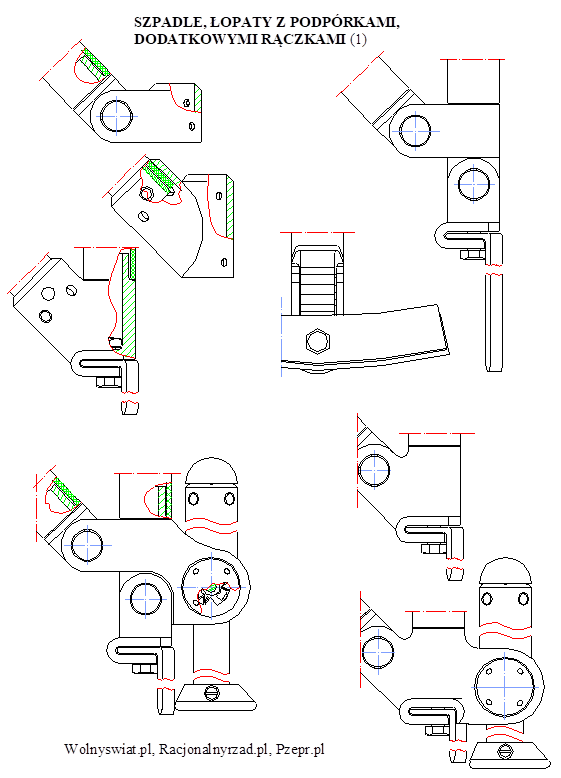 SZPADLE, ŁOPATY Z PODPÓRKAMI, DODATKOWYMI RĄCZKAMI (1)

Wolnyswiat.pl, Racjonalnyrzad.pl, Pzepr.pl