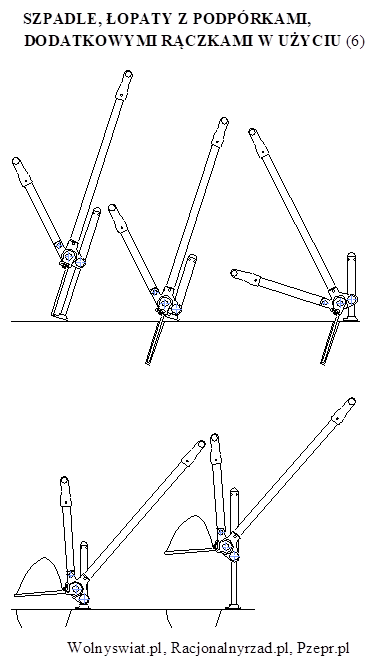 SZPADLE, ŁOPATY Z PODPÓRKAMI, DODATKOWYMI RĄCZKAMI W UŻYCIU (6)

Wolnyswiat.pl, Racjonalnyrzad.pl, Pzepr.pl