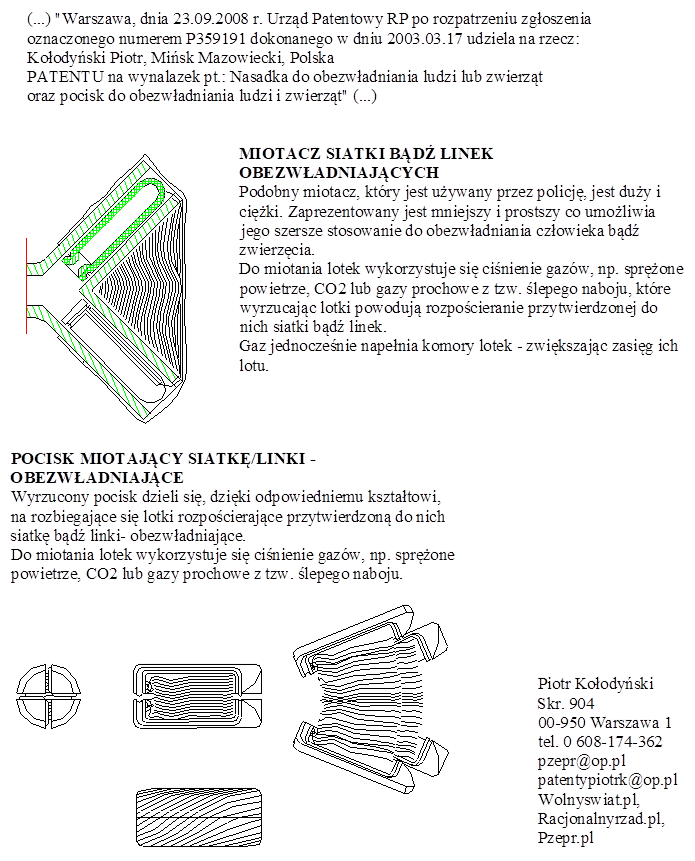 (...) "Warszawa, dnia 23.09.2008 r. Urząd Patentowy RP po rozpatrzeniu zgłoszenia oznaczonego numerem P359191 dokonanego w dniu 2003.03.17 udziela na rzecz: Kołodyński Piotr, Mińsk Mazowiecki, Polska
PATENTU na wynalazek pt.: Nasadka do obezwładniania ludzi lub zwierząt oraz pocisk do obezwładniania ludzi i zwierząt" (...)

MIOTACZ SIATKI BĄDŹ LINEK OBEZWŁADNIAJĄCYCH
Podobny miotacz, który jest używany przez policję, jest duży i ciężki. Zaprezentowany jest mniejszy i prostszy co umożliwia jego szersze stosowanie do obezwładniania człowieka bądź zwierzęcia.
Do miotania lotek wykorzystuje się ciśnienie gazów, np. sprężone powietrze, CO2 lub gazy prochowe z tzw. ślepego naboju, które wyrzucając lotki powodują rozpościeranie przytwierdzonej do nich siatki bądź linek.
Gaz jednocześnie napełnia komory lotek - zwiększając zasięg ich lotu.

POCISK MIOTAJĄCY SIATKĘ/LINKI - OBEZWŁADNIAJĄCE
Wyrzucony pocisk dzieli się, dzięki odpowiedniemu kształtowi, na rozbiegające się lotki rozpościerające przytwierdzoną do nich siatkę bądź linki- obezwładniające.
Do miotania lotek wykorzystuje się ciśnienie gazów, np. sprężone powietrze, CO2 lub gazy prochowe z tzw. ślepego naboju.

Piotr Kołodyński
Skr. 904
00-950 Warszawa 1
tel. 0 608-174-362
pzepr@op.pl
patentypiotrk@op.pl
Wolnyswiat.pl,
Racjonalnyrzad.pl,
Pzepr.pl