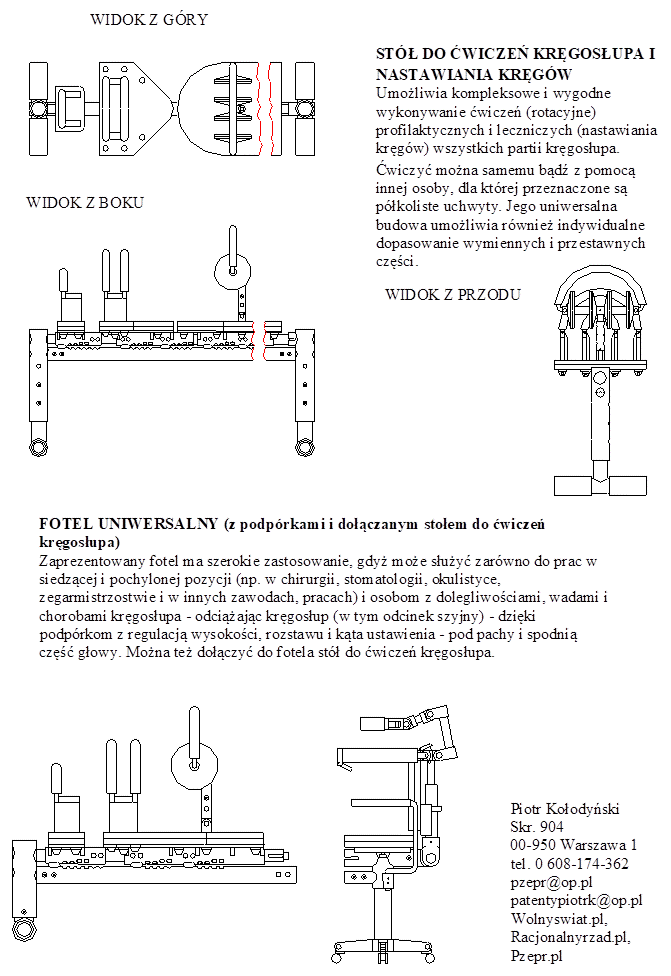 WIDOK Z GÓRY

STÓŁ DO ĆWICZEŃ KRĘGOSŁUPA I NASTAWIANIA KRĘGÓW
Umożliwia kompleksowe i wygodne wykonywanie ćwiczeń (rotacyjne) profilaktycznych i leczniczych (nastawiania kręgów) wszystkich partii kręgosłupa.
Ćwiczyć można samemu bądź z pomocą innej osoby, dla której przeznaczone są półkoliste uchwyty. Jego uniwersalna budowa umożliwia również indywidualne dopasowanie wymiennych i przestawnych części.

WIDOK Z BOKU

WIDOK Z PRZODU

FOTEL UNIWERSALNY (z podpórkami i dołączanym stołem do ćwiczeń kręgosłupa)
Zaprezentowany fotel ma szerokie zastosowanie, gdyż może służyć zarówno do prac w siedzącej i pochylonej pozycji (np. w chirurgii, stomatologii, okulistyce, zegarmistrzostwie i w innych zawodach, pracach) i osobom z dolegliwościami, wadami i chorobami kręgosłupa - odciążając kręgosłup (w tym odcinek szyjny) - dzięki podpórkom z regulacją wysokości, rozstawu i kąta ustawienia - pod pachy i spodnią część głowy. Można też dołączyć do fotela stół do ćwiczeń kręgosłupa.

Piotr Kołodyński
Skr. 904
00-950 Warszawa 1
tel. 0 608-174-362
pzepr@op.pl
patentypiotrk@op.pl
Wolnyswiat.pl,
Racjonalnyrzad.pl,
Pzepr.pl