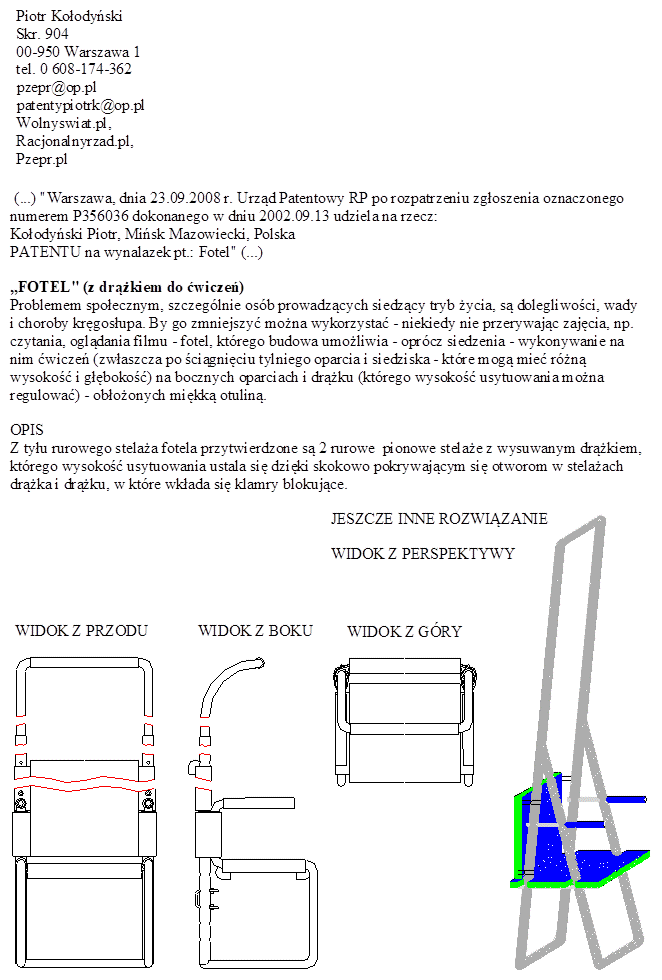 Piotr Kołodyński
Skr. 904
00-950 Warszawa 1
tel. 0 608-174-362
pzepr@op.pl
patentypiotrk@op.pl
Wolnyswiat.pl,
Racjonalnyrzad.pl,
Pzepr.pl

(...) "Warszawa, dnia 23.09.2008 r. Urząd Patentowy RP po rozpatrzeniu zgłoszenia oznaczonego numerem P356036 dokonanego w dniu 2002.09.13 udziela na rzecz:
Kołodyński Piotr, Mińsk Mazowiecki, Polska
PATENTU na wynalazek pt.: Fotel" (...)

„FOTEL" (z drążkiem do ćwiczeń)
Problemem społecznym, szczególnie osób prowadzących siedzący tryb życia, są dolegliwości, wady i choroby kręgosłupa. By go zmniejszyć można wykorzystać - niekiedy nie przerywając zajęcia, np. czytania, oglądania filmu - fotel, którego budowa umożliwia - oprócz siedzenia - wykonywanie na nim ćwiczeń (zwłaszcza po ściągnięciu tylniego oparcia i siedziska - które mogą mieć różną wysokość i głębokość) na bocznych oparciach i drążku (którego wysokość usytuowania można regulować) - obłożonych miękką otuliną.

OPIS
Z tyłu rurowego stelaża fotela przytwierdzone są 2 rurowe pionowe stelaże z wysuwanym drążkiem, którego wysokość usytuowania ustala się dzięki skokowo pokrywającym się otworom w stelażach drążka i drążku, w które wkłada się klamry blokujące.

JESZCZE INNE ROZWIĄZANIE

WIDOK Z PERSPEKTYWY

WIDOK Z PRZODU

WIDOK Z BOKU

WIDOK Z GÓRY